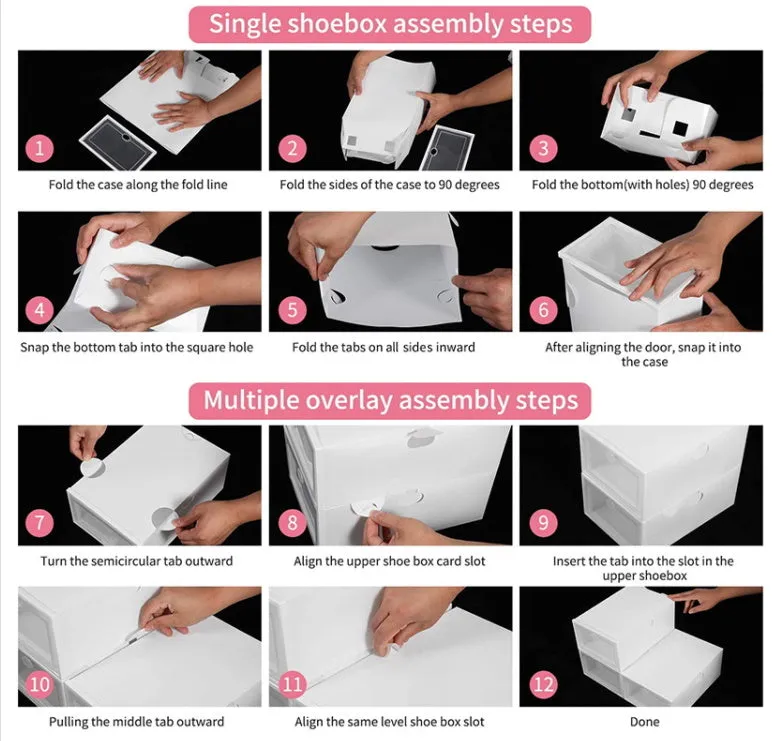 Single shoebox assembly steps

1
Fold the case along the fold line

2
Fold the sides of the case to 90 degrees

3
Fold the bottom(with holes) 90 degrees

4
Snap the bottom tab into the square hole

5
Fold the tabs on all sides inward

6
After aligning the door, snap it into the case

Multiple overlay assembly steps

7
Turn the semicircular tab outward

8
Align the upper shoe box card slot

9
Insert the tab into the slot in the upper shoebox

10
Pulling the middle tab outward

11
Align the same level shoe box slot

12
Done